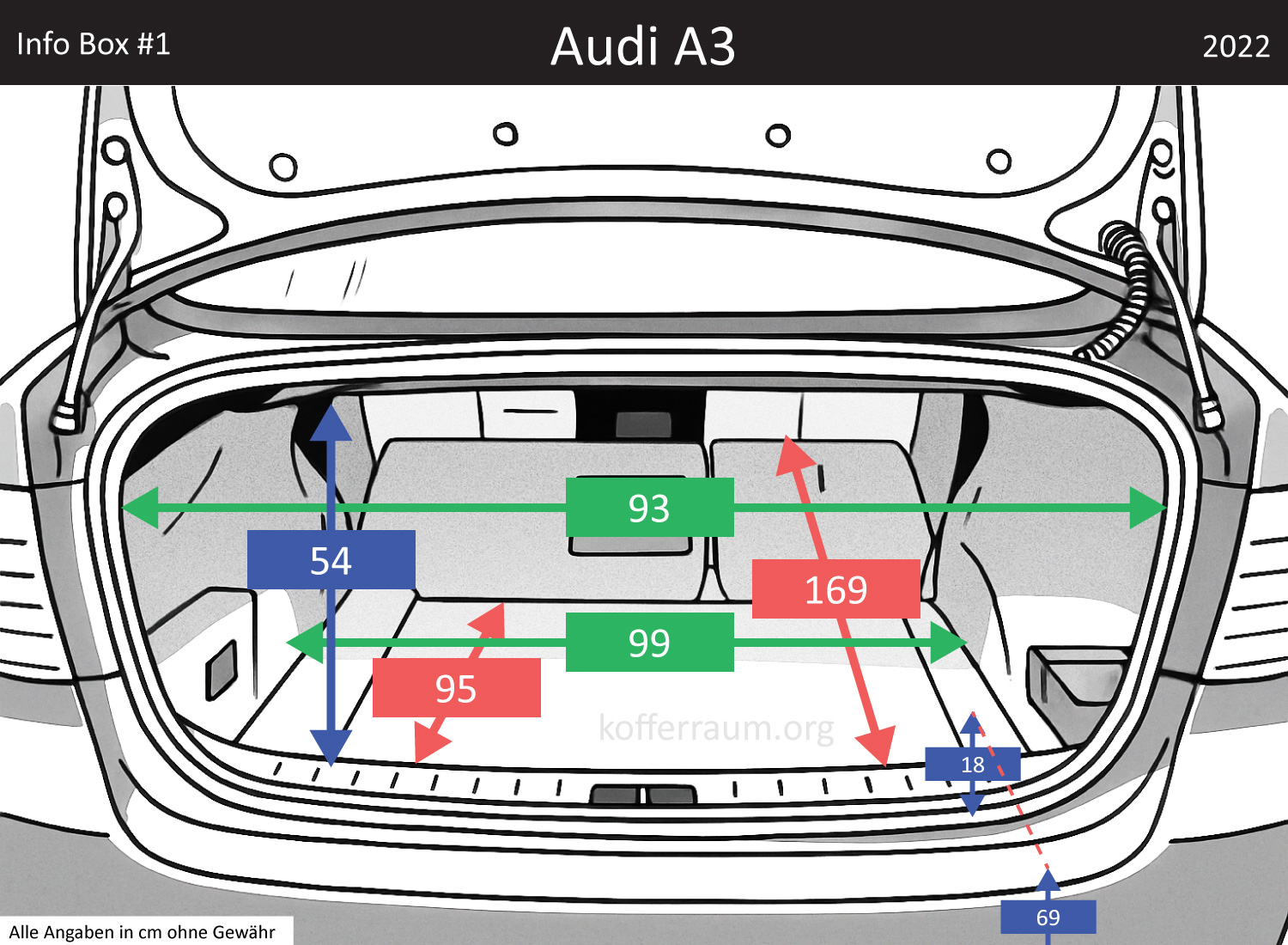 Info Box #1 Audi A3 2022

93

54

169

99

95

kofferraum.org

18

69

Alle Angaben in cm ohne Gewähr