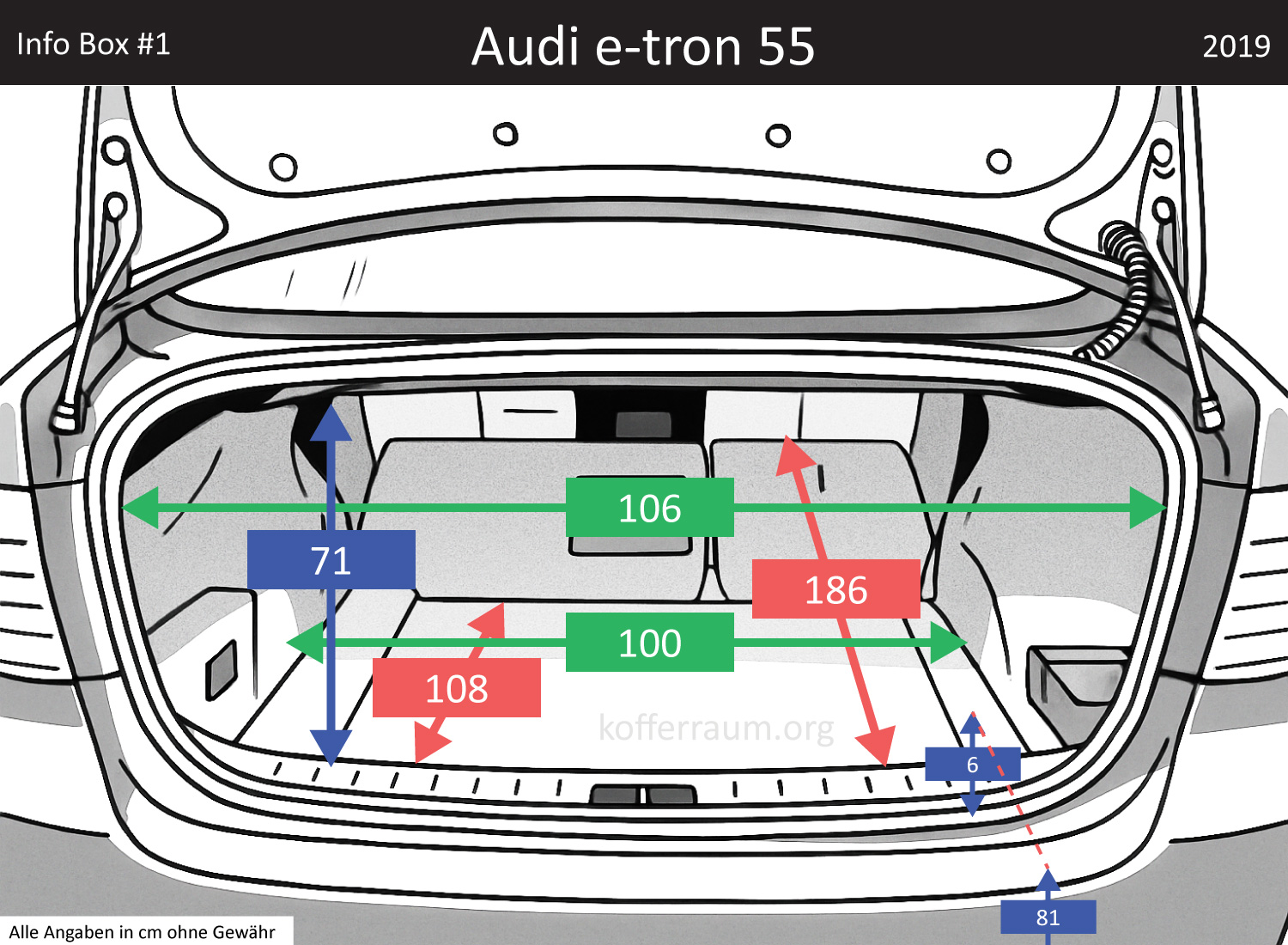 Info Box #1

Audi e-tron 55

2019

106

71

186

100

108

kofferraum.org

6

81

Alle Angaben in cm ohne Gewähr