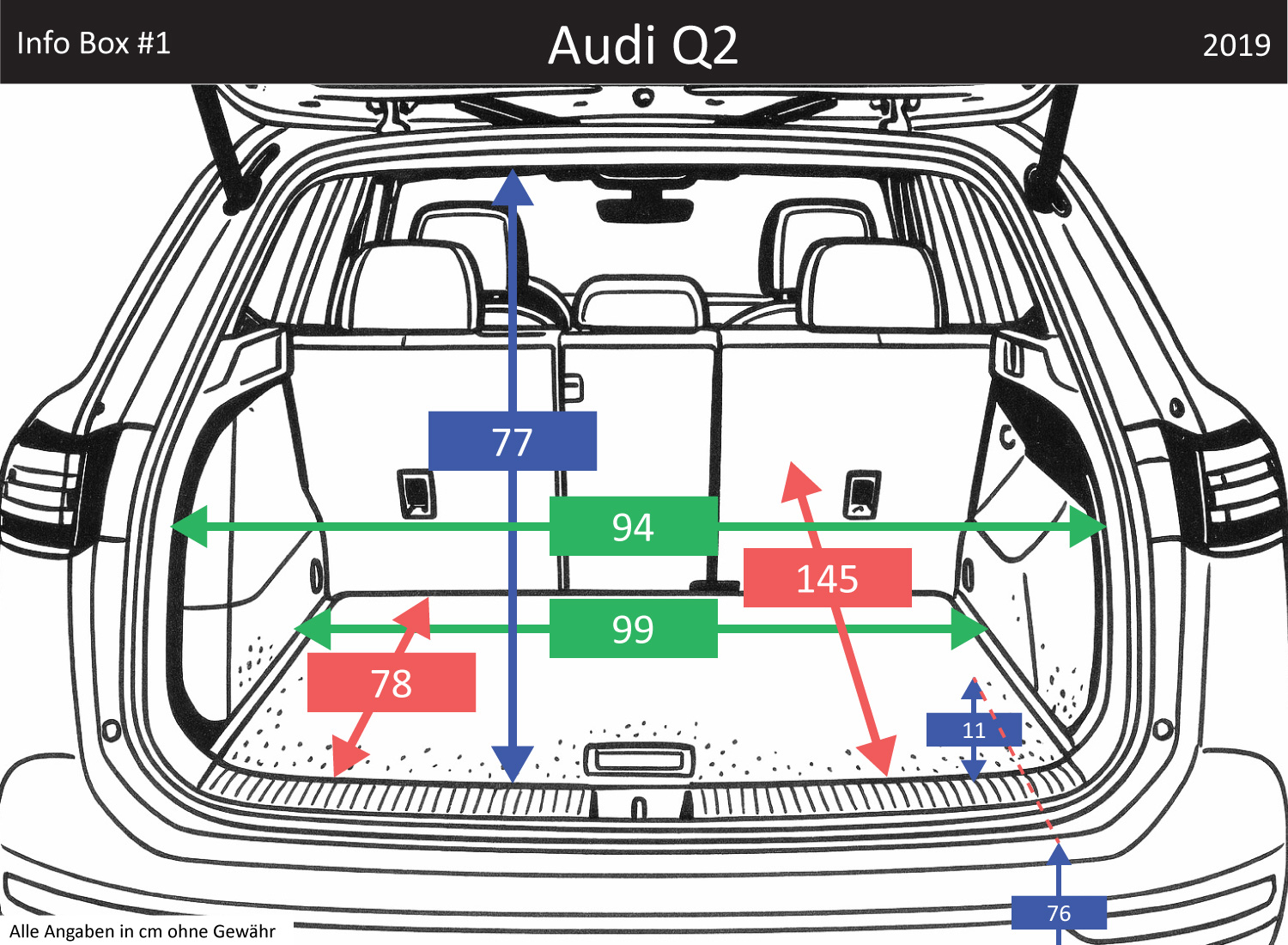 Info Box #1 Audi Q2 2019

77

94

145

99

78

11

76

Alle Angaben in cm ohne Gewähr