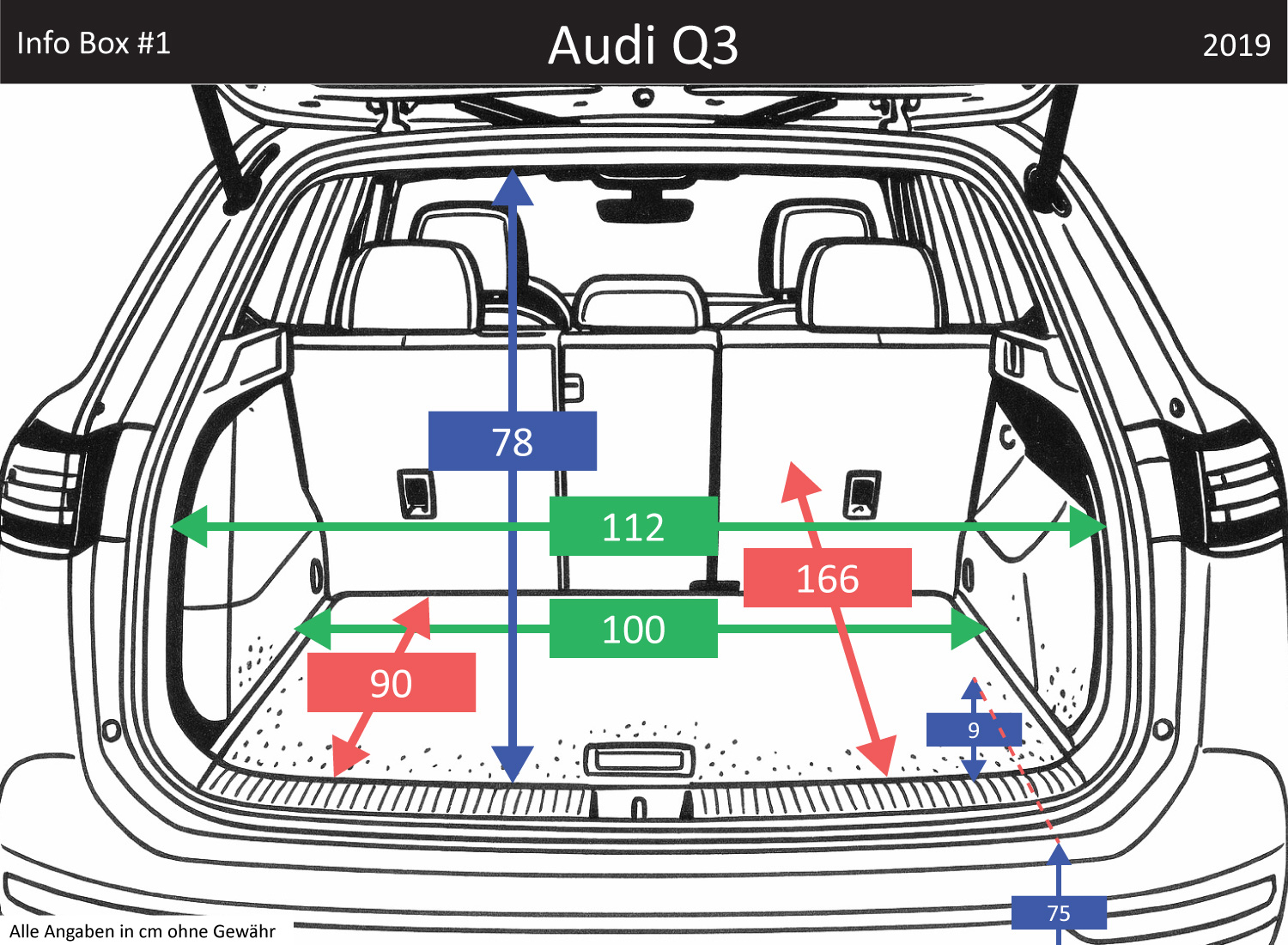 Info Box #1
Audi Q3
2019

78
112
166
100
90
9
75

Alle Angaben in cm ohne Gewähr