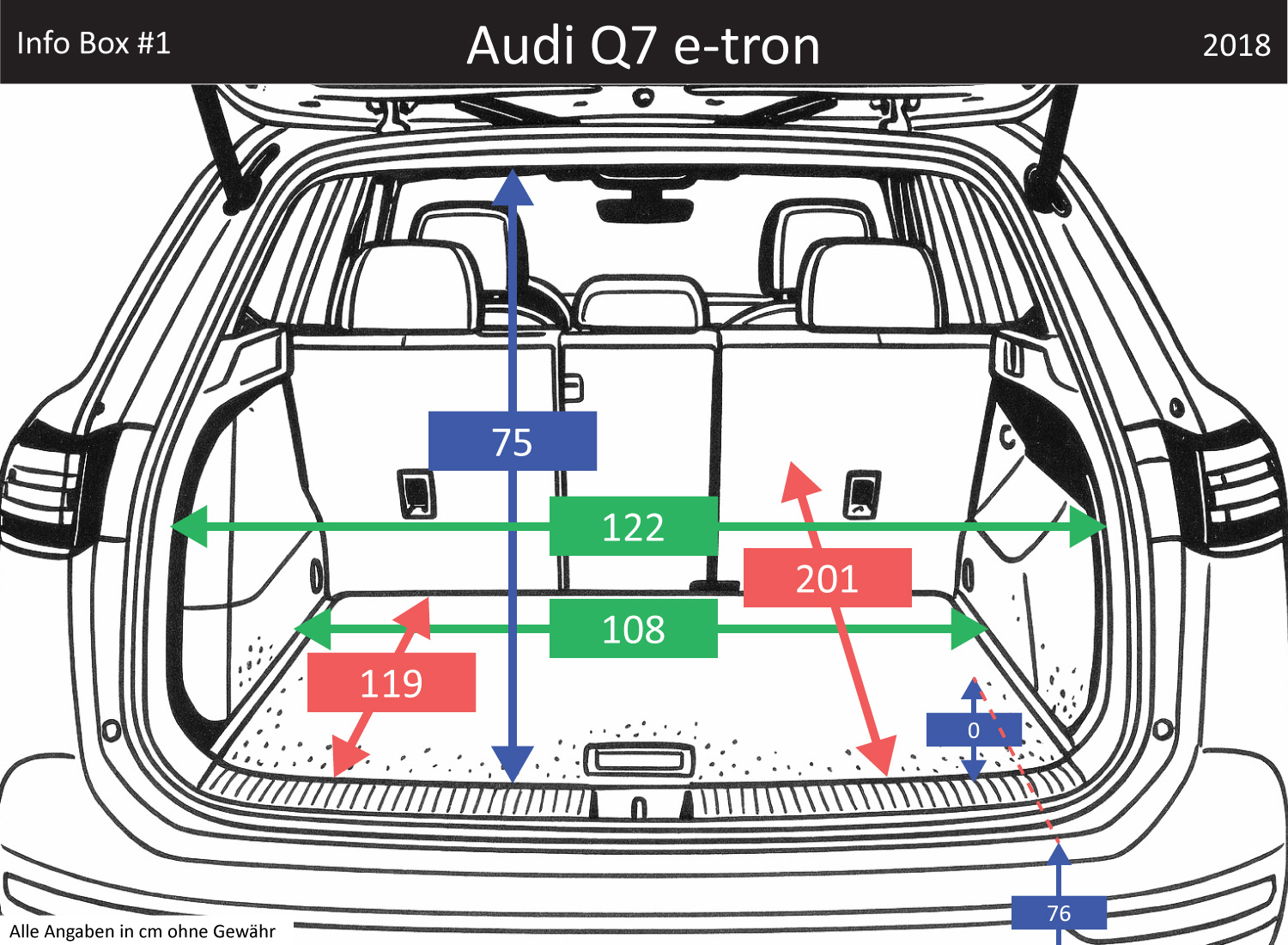 Info Box #1

Audi Q7 e-tron

2018

75

122

201

108

119

0

76

Alle Angaben in cm ohne Gewähr