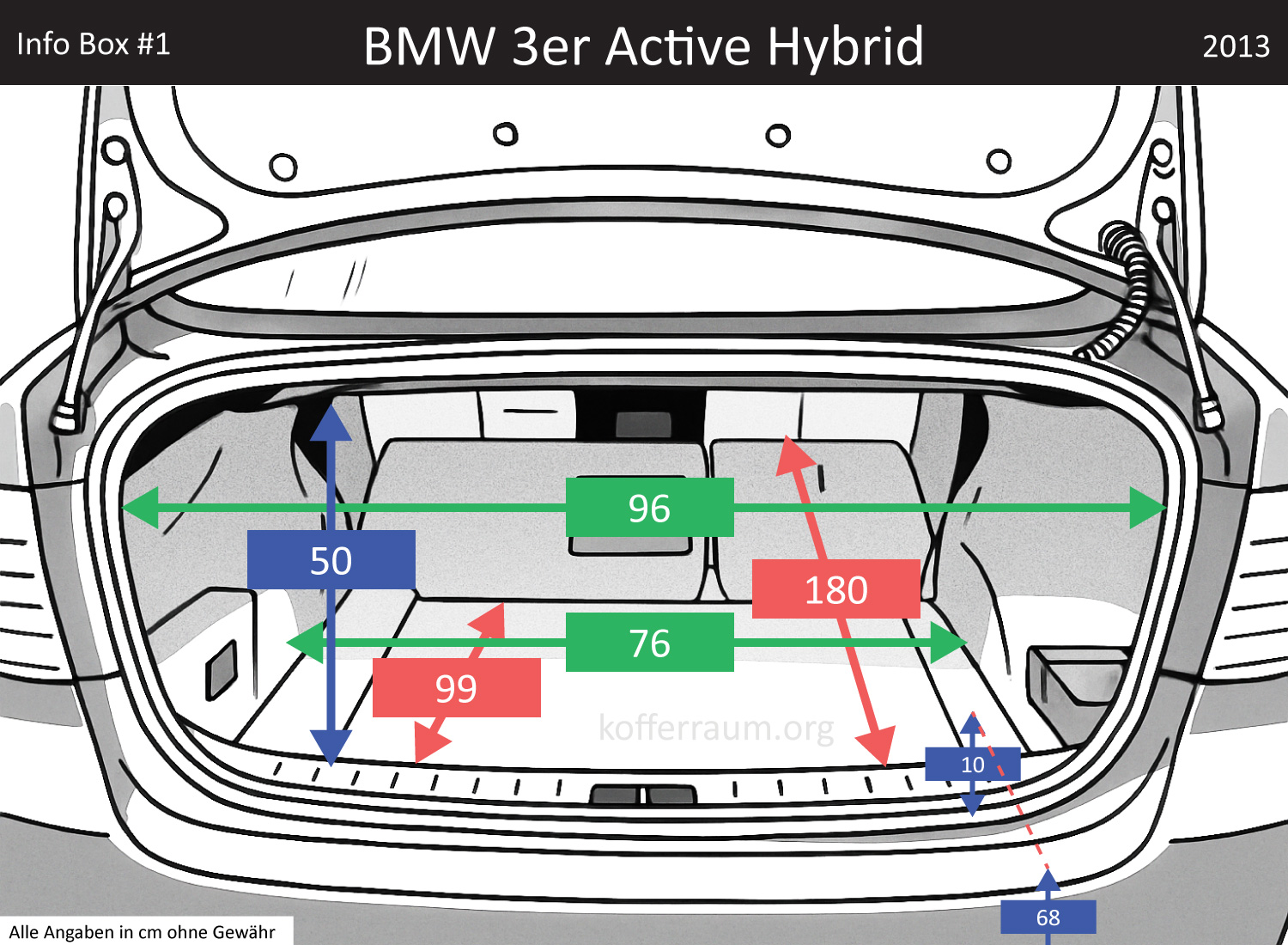 Info Box #1

BMW 3er Active Hybrid

2013

96

50

180

76

99

kofferraum.org

10

68

Alle Angaben in cm ohne Gewähr