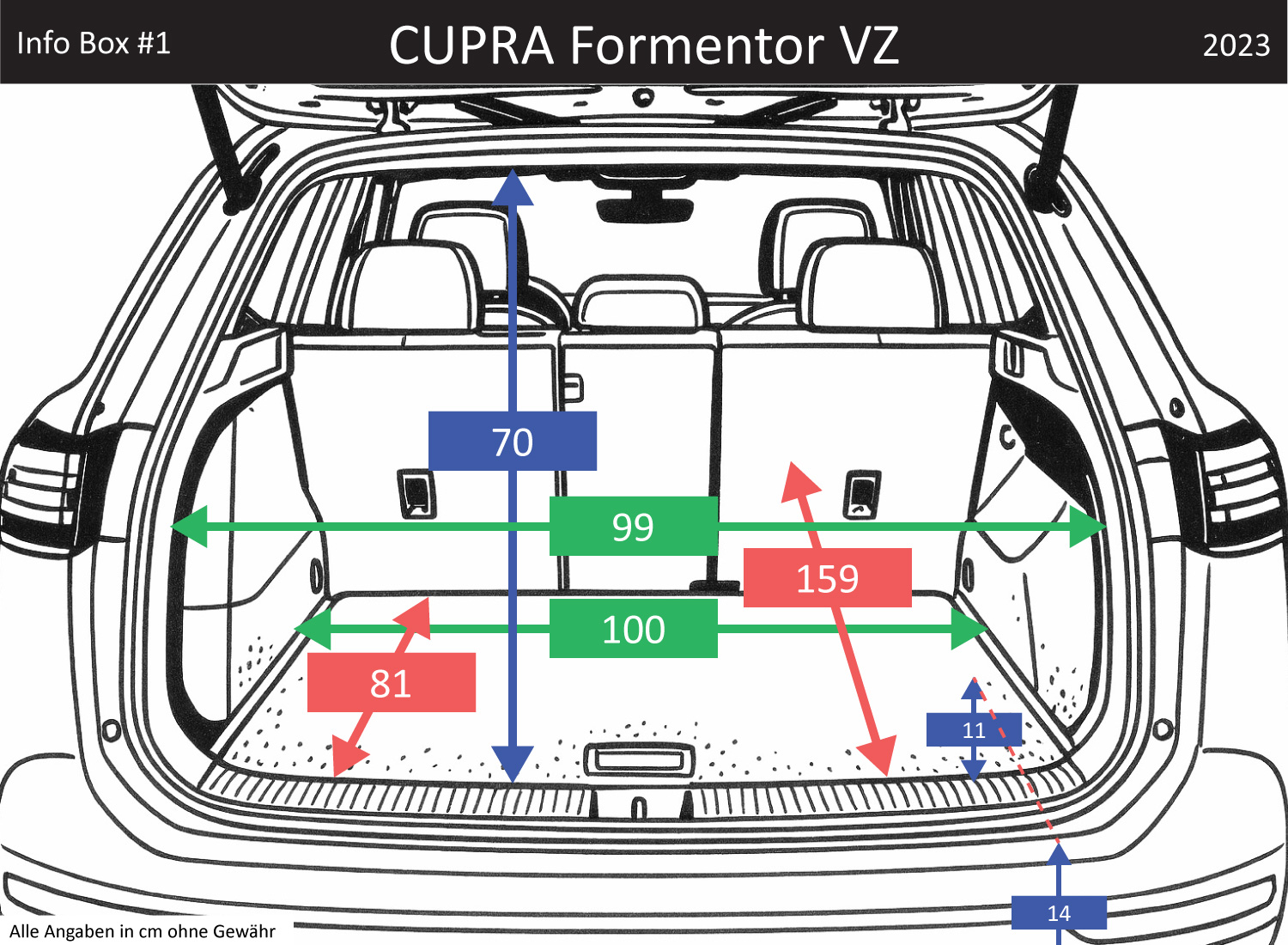 Info Box #1

CUPRA Formentor VZ

2023

70

99

159

100

81

11

14

Alle Angaben in cm ohne Gewähr