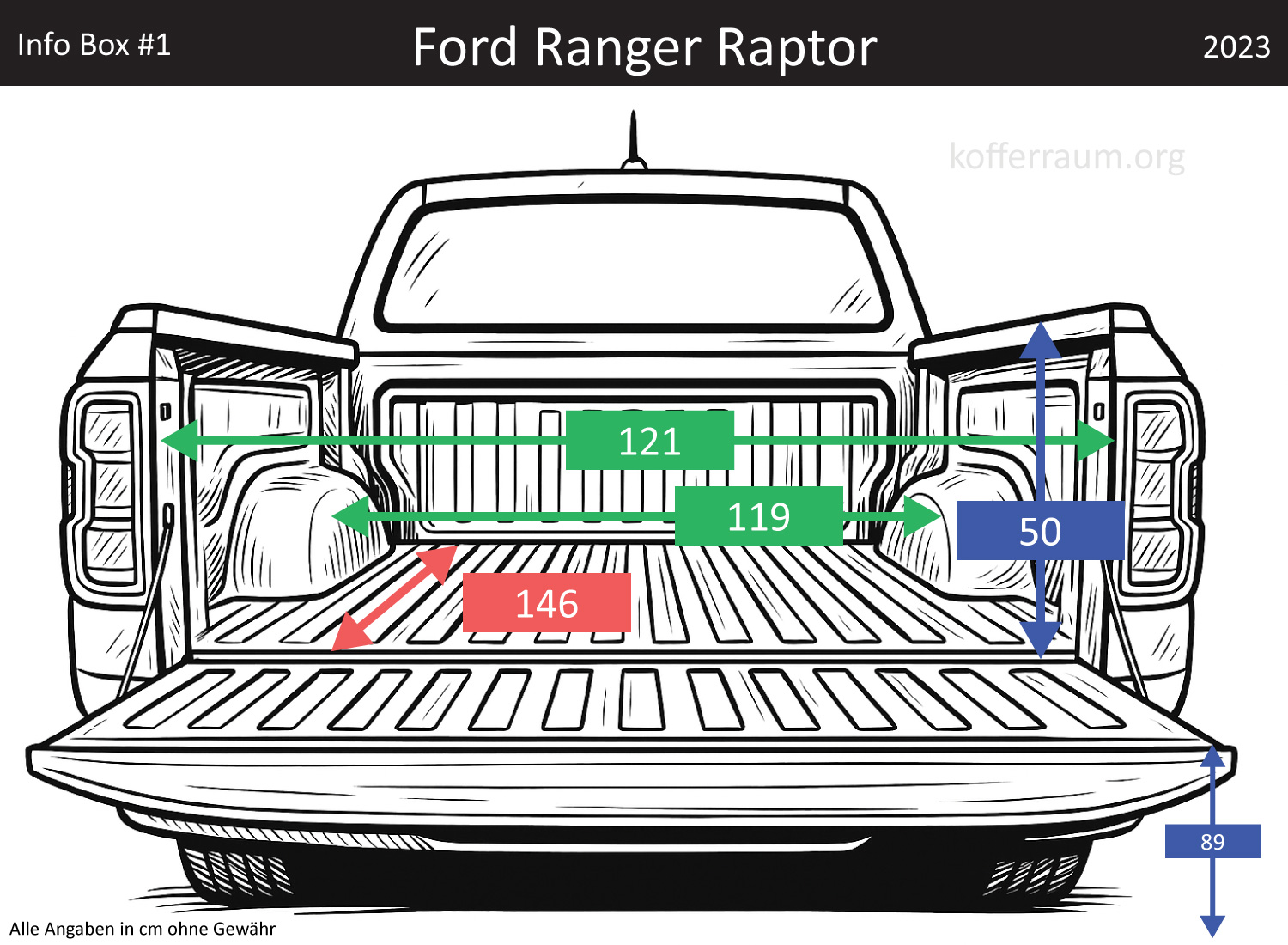 Info Box #1

Ford Ranger Raptor

2023

kofferraum.org

121

119

50

146

89

Alle Angaben in cm ohne Gewähr