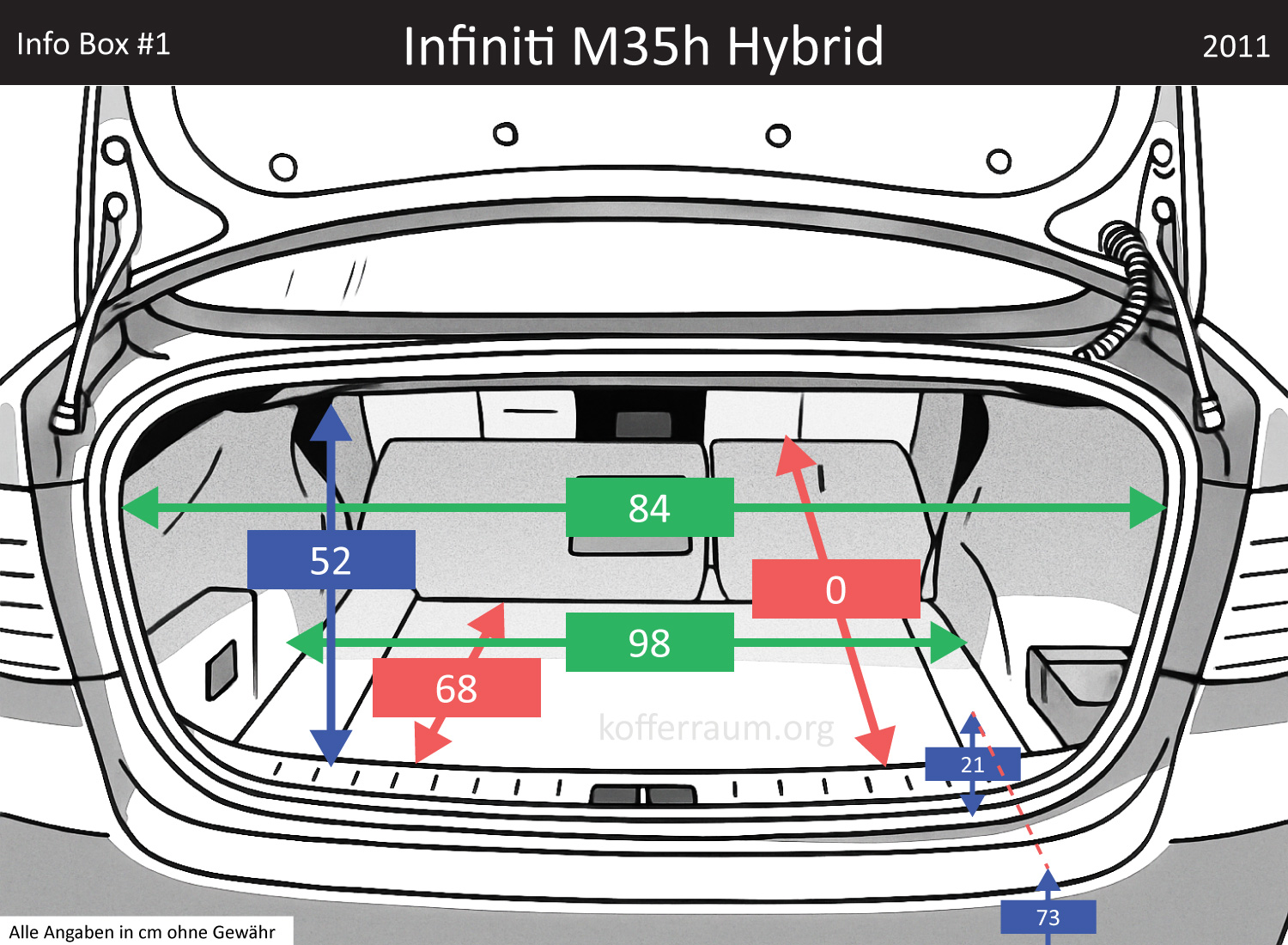 Info Box #1
Infiniti M35h Hybrid
2011

84
52
0
98
68
kofferraum.org
21
73

Alle Angaben in cm ohne Gewähr