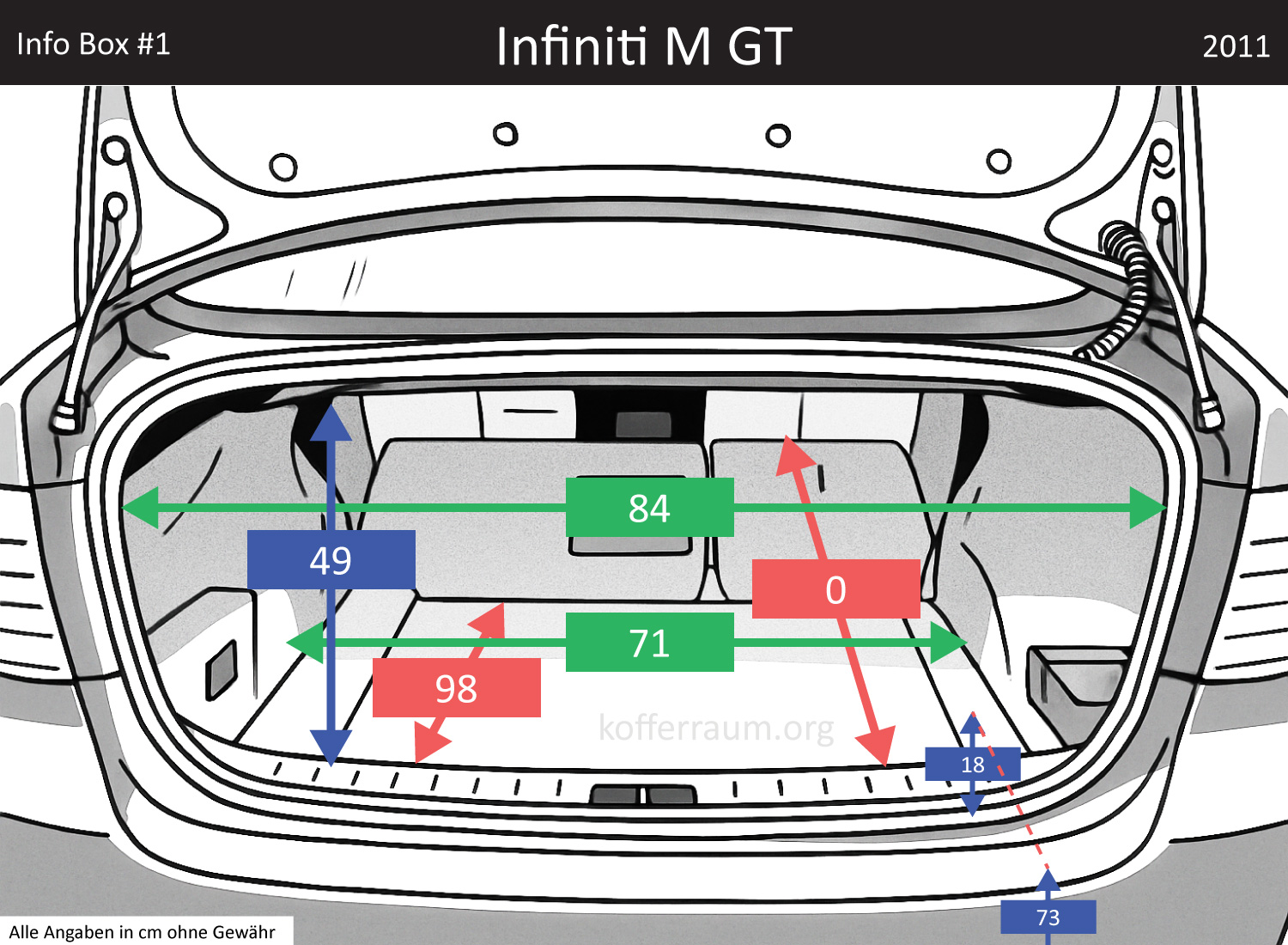 Info Box #1

Infiniti M GT

2011

84

49

0

71

98

kofferraum.org

18

73

Alle Angaben in cm ohne Gewähr