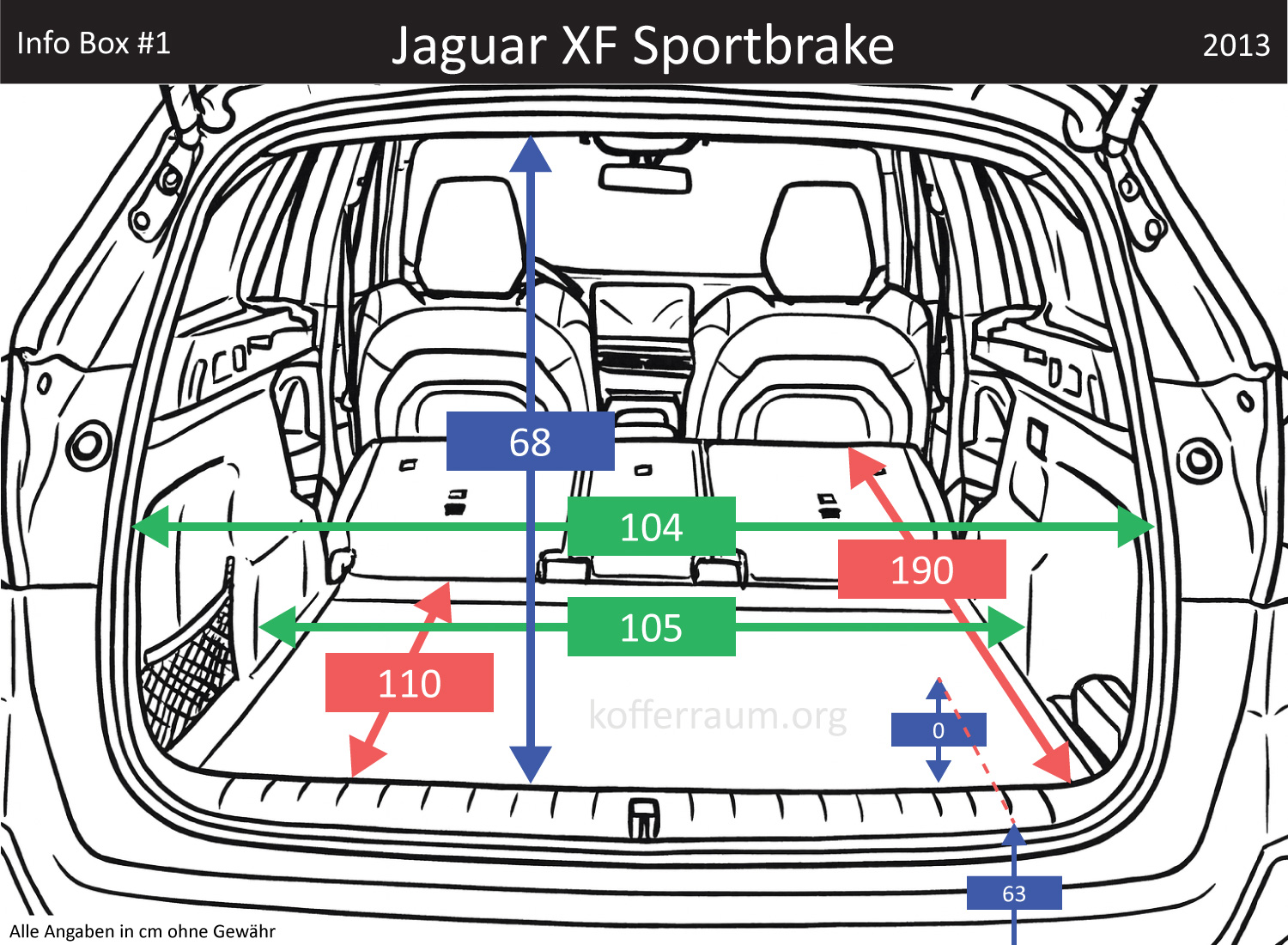 Info Box #1

Jaguar XF Sportbrake

2013

68

104

190

105

110

kofferraum.org

0

63

Alle Angaben in cm ohne Gewähr