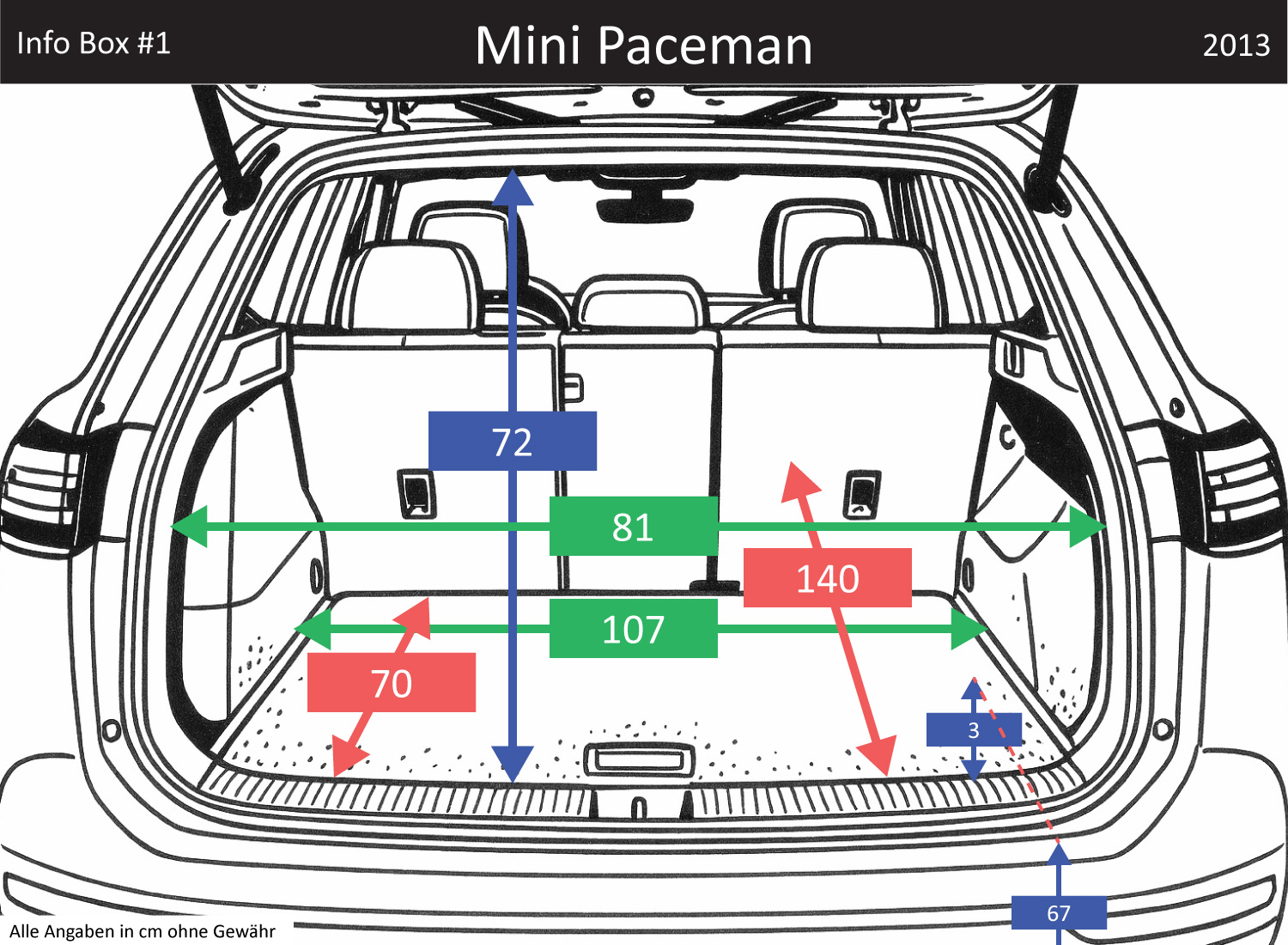 Info Box #1

Mini Paceman

2013

72

81

140

107

70

3

67

Alle Angaben in cm ohne Gewähr