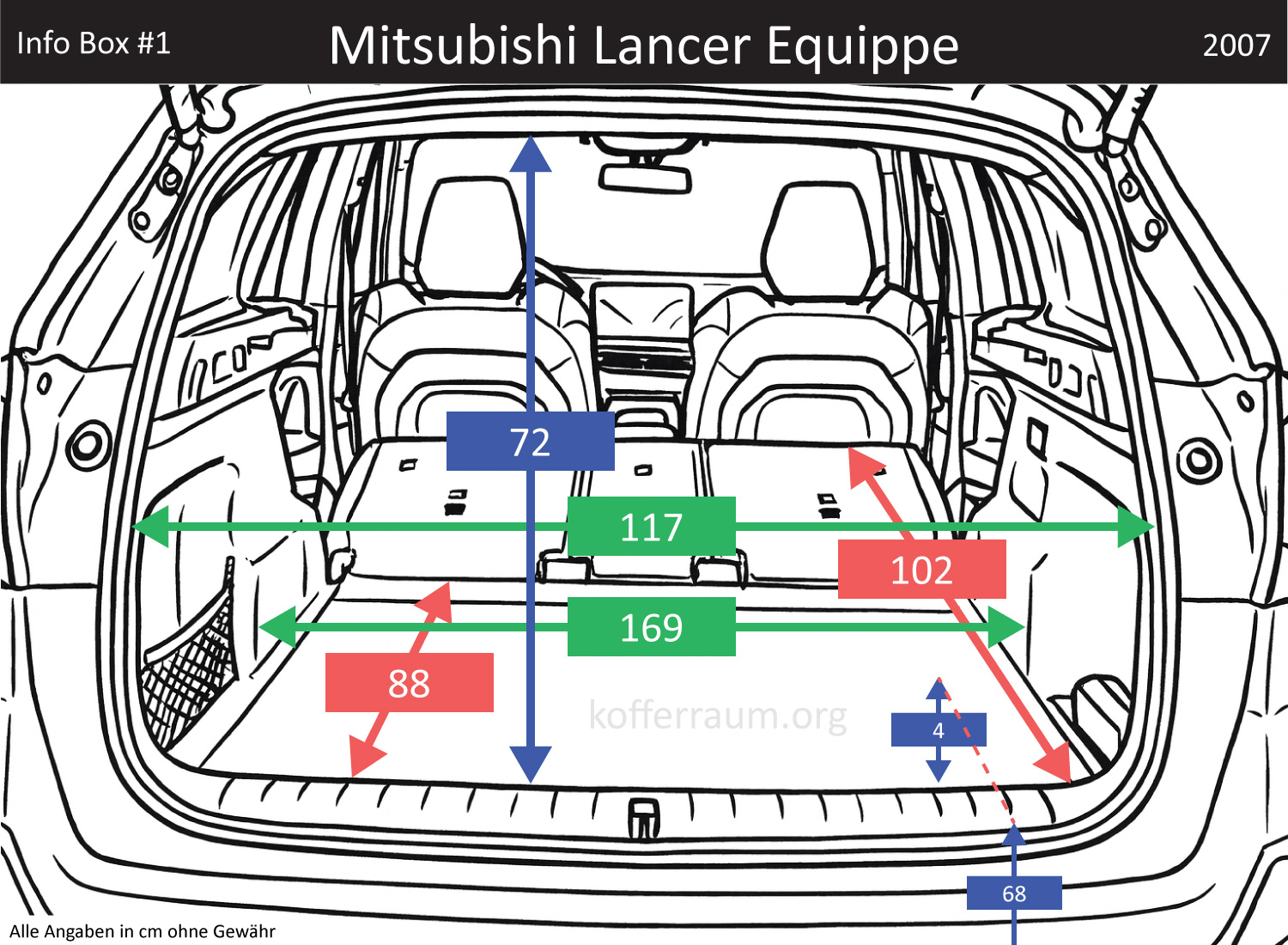 Info Box #1

Mitsubishi Lancer Equippe

2007

72

117

102

169

88

kofferraum.org

4

68

Alle Angaben in cm ohne Gewähr