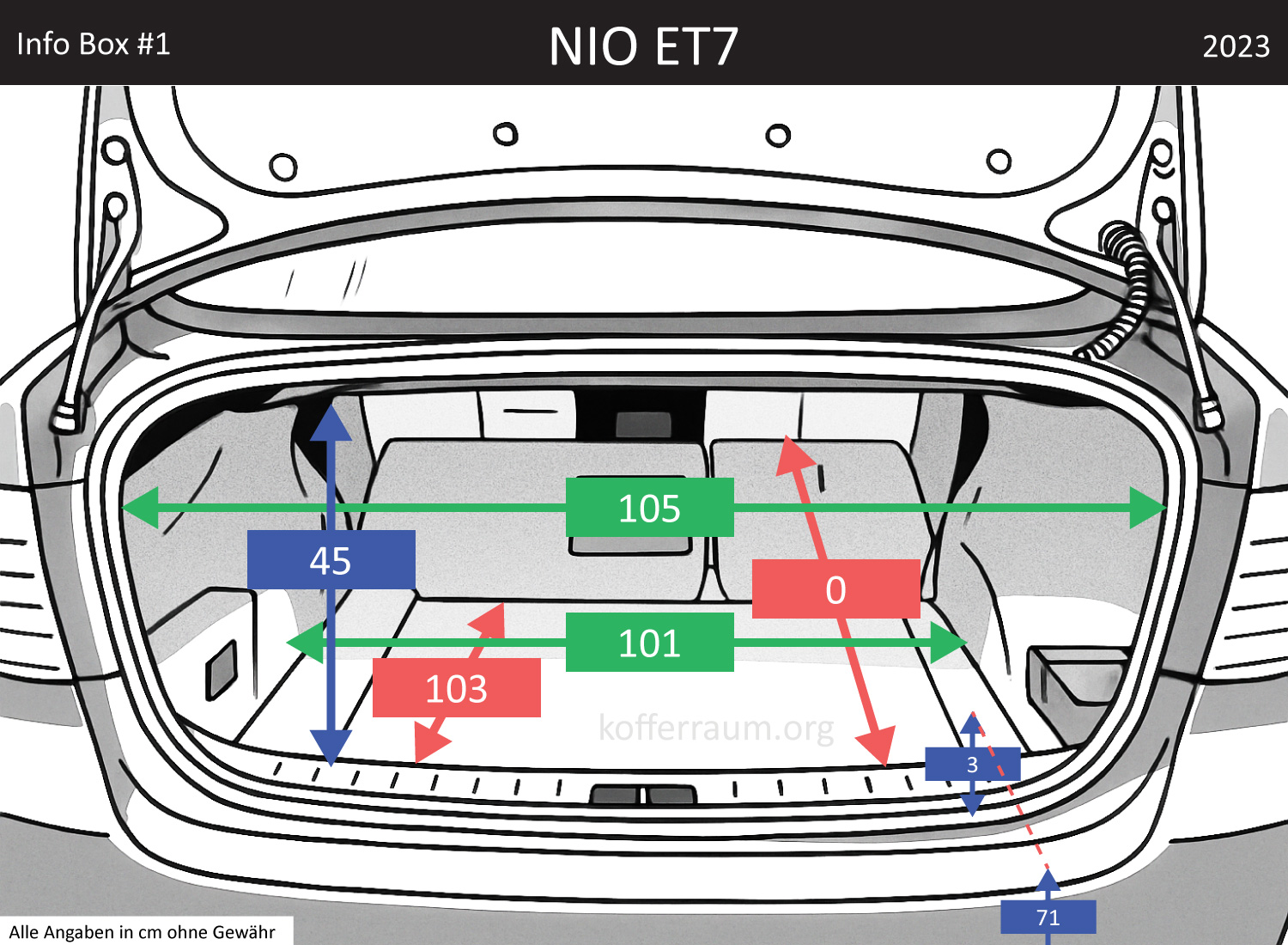 Info Box #1

NIO ET7

2023

105

45

0

101

103

kofferraum.org

3

71

Alle Angaben in cm ohne Gewähr