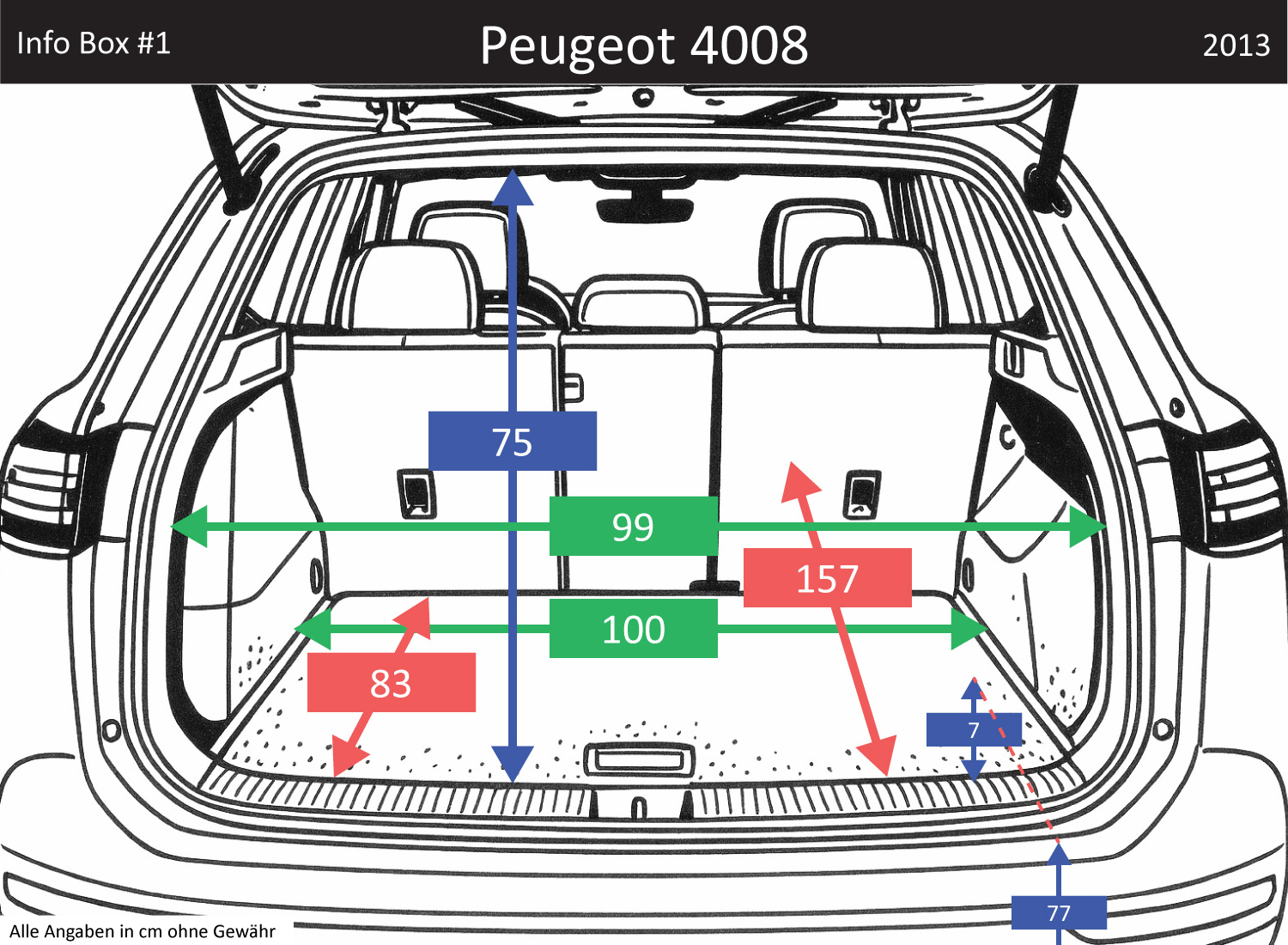 Info Box #1

Peugeot 4008

2013

75

99

157

100

83

7

77

Alle Angaben in cm ohne Gewähr