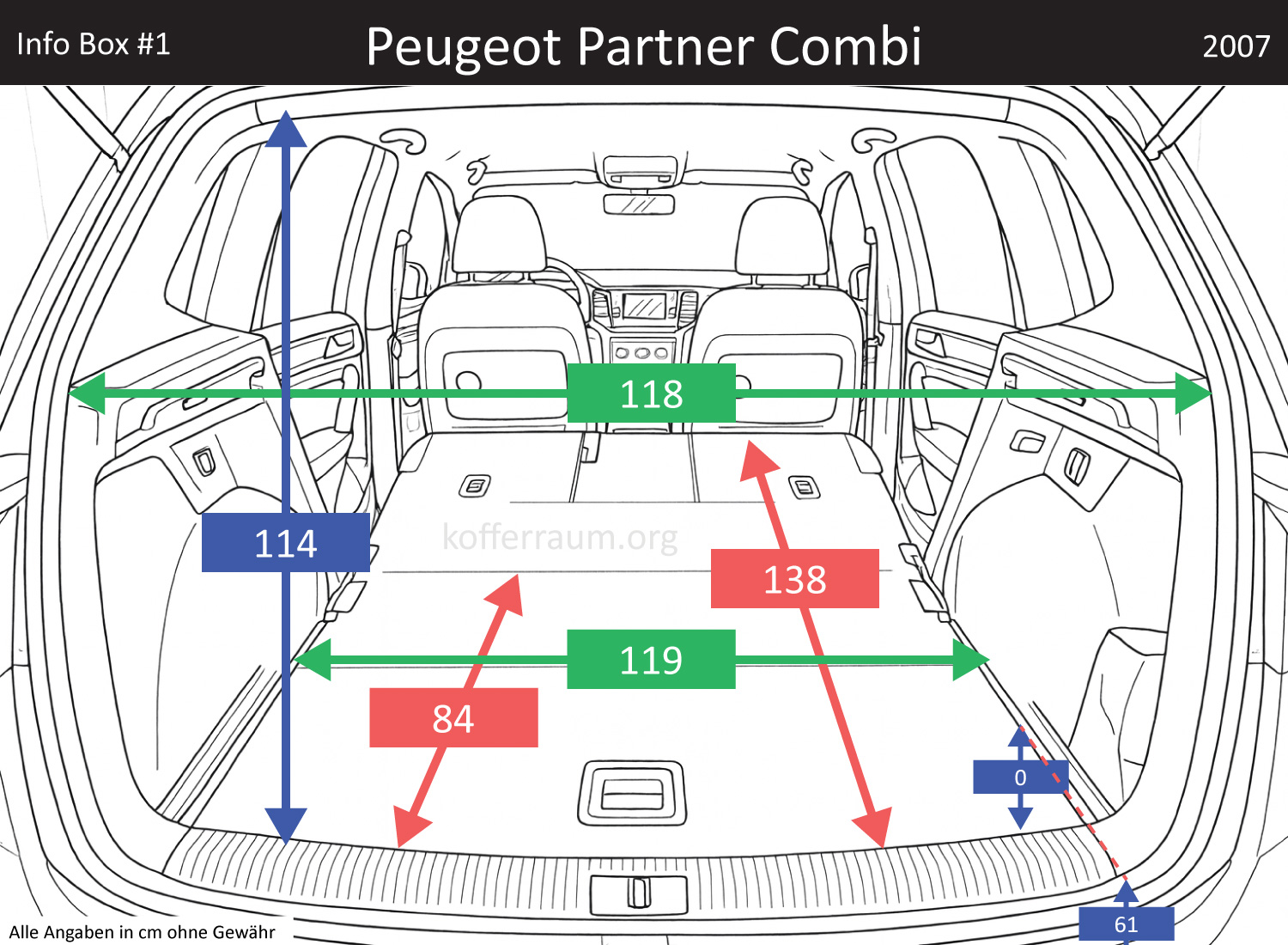 Info Box #1

Peugeot Partner Combi

2007

118

114

kofferraum.org

138

119

84

0

61

Alle Angaben in cm ohne Gewähr