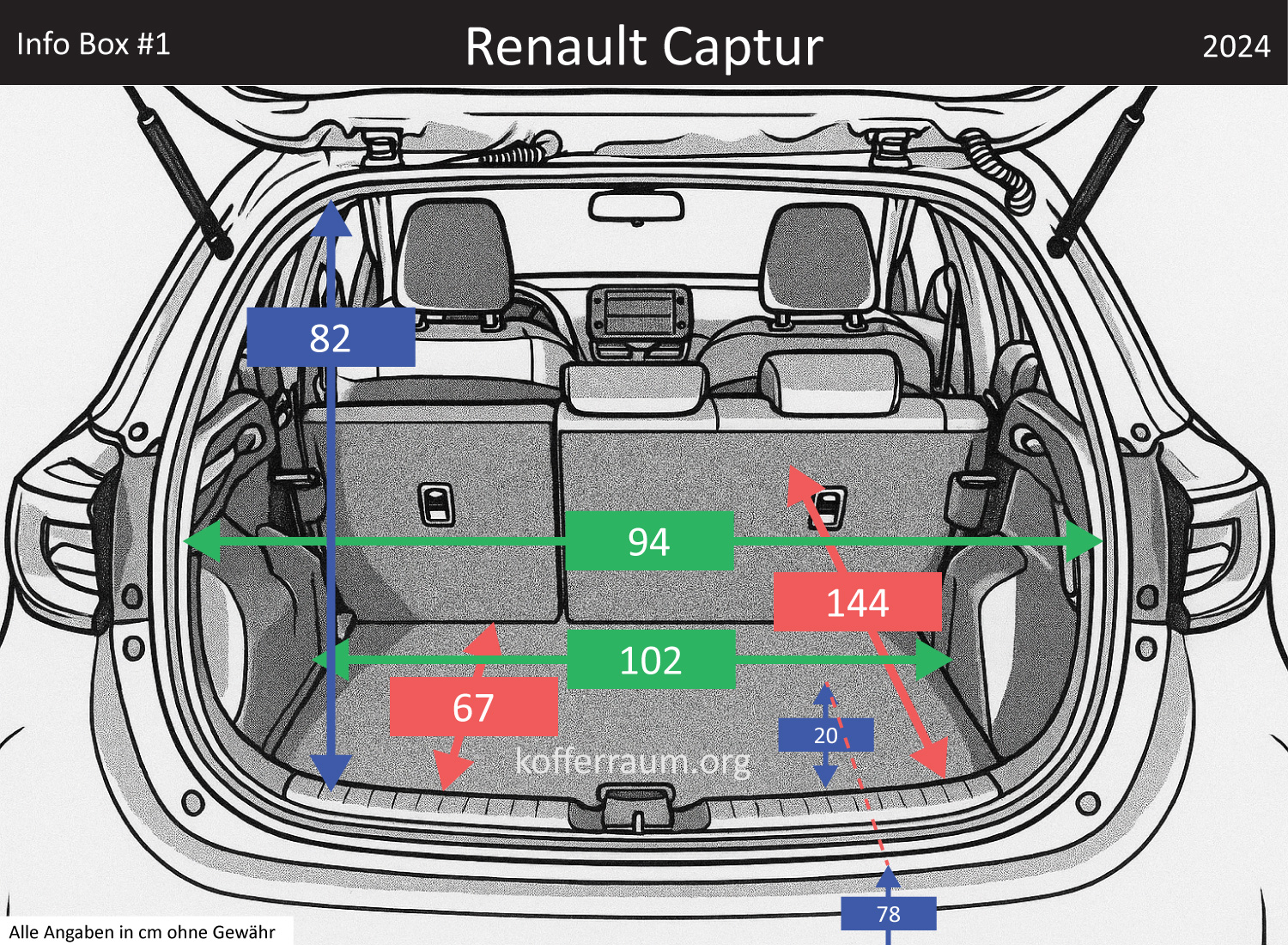 Info Box #1

Renault Captur

2024

82

94

144

102

67

20

kofferraum.org

78

Alle Angaben in cm ohne Gewähr