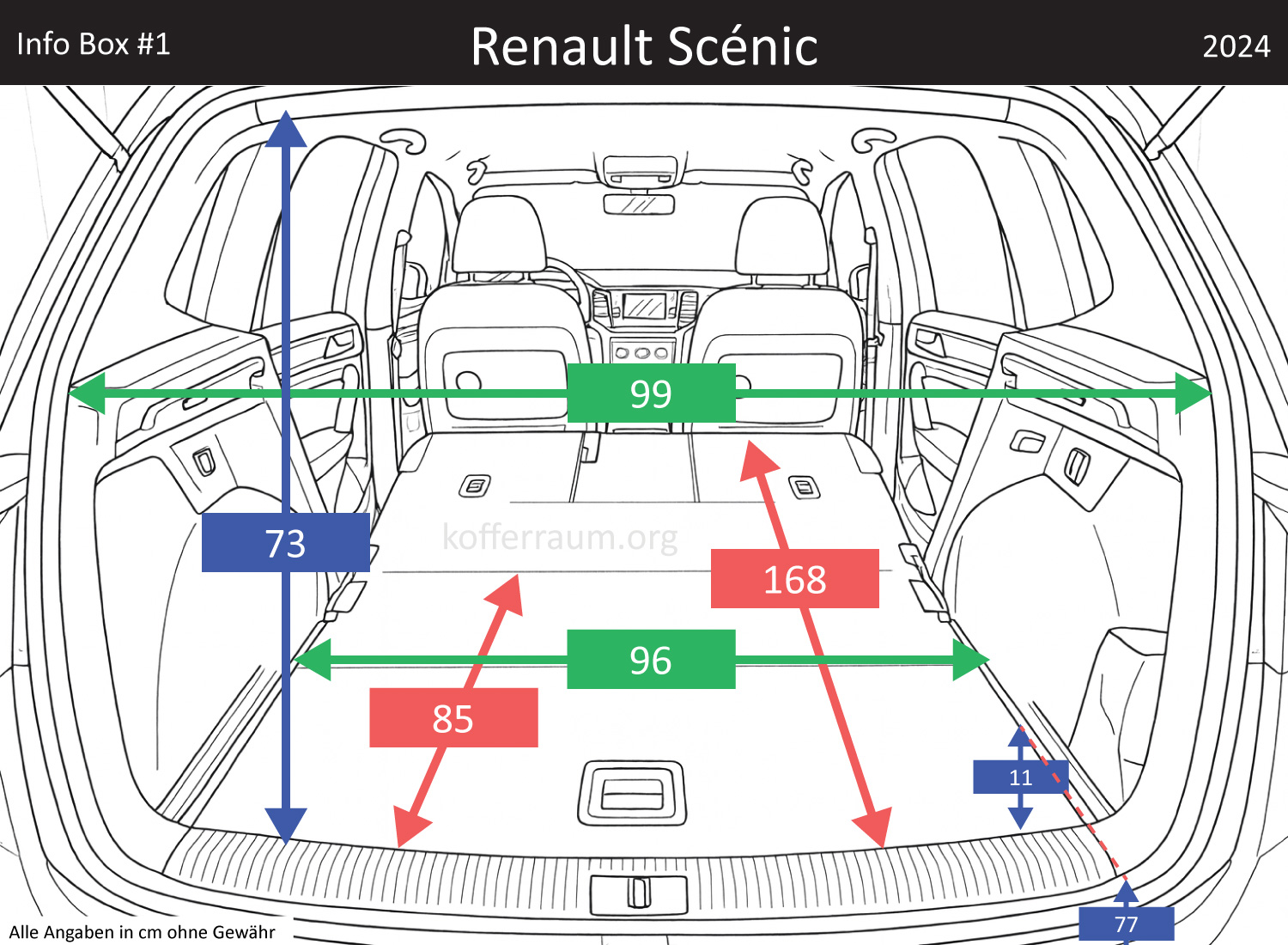 Info Box #1 Renault Scénic 2024

99

73

kofferraum.org

168

96

85

11

77

Alle Angaben in cm ohne Gewähr