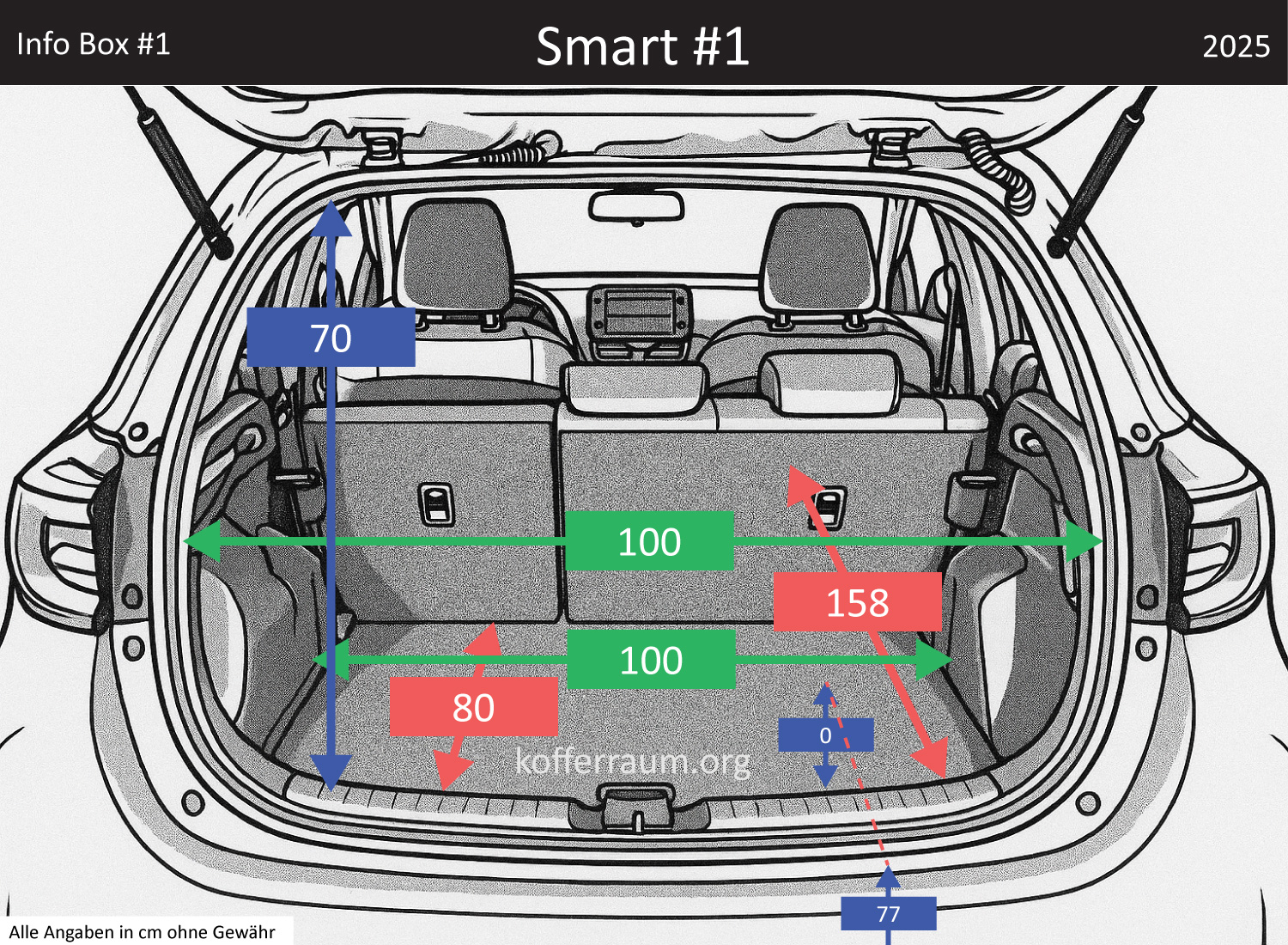 Info Box #1

Smart #1

2025

70

100

158

100

80

0

kofferraum.org

77

Alle Angaben in cm ohne Gewähr