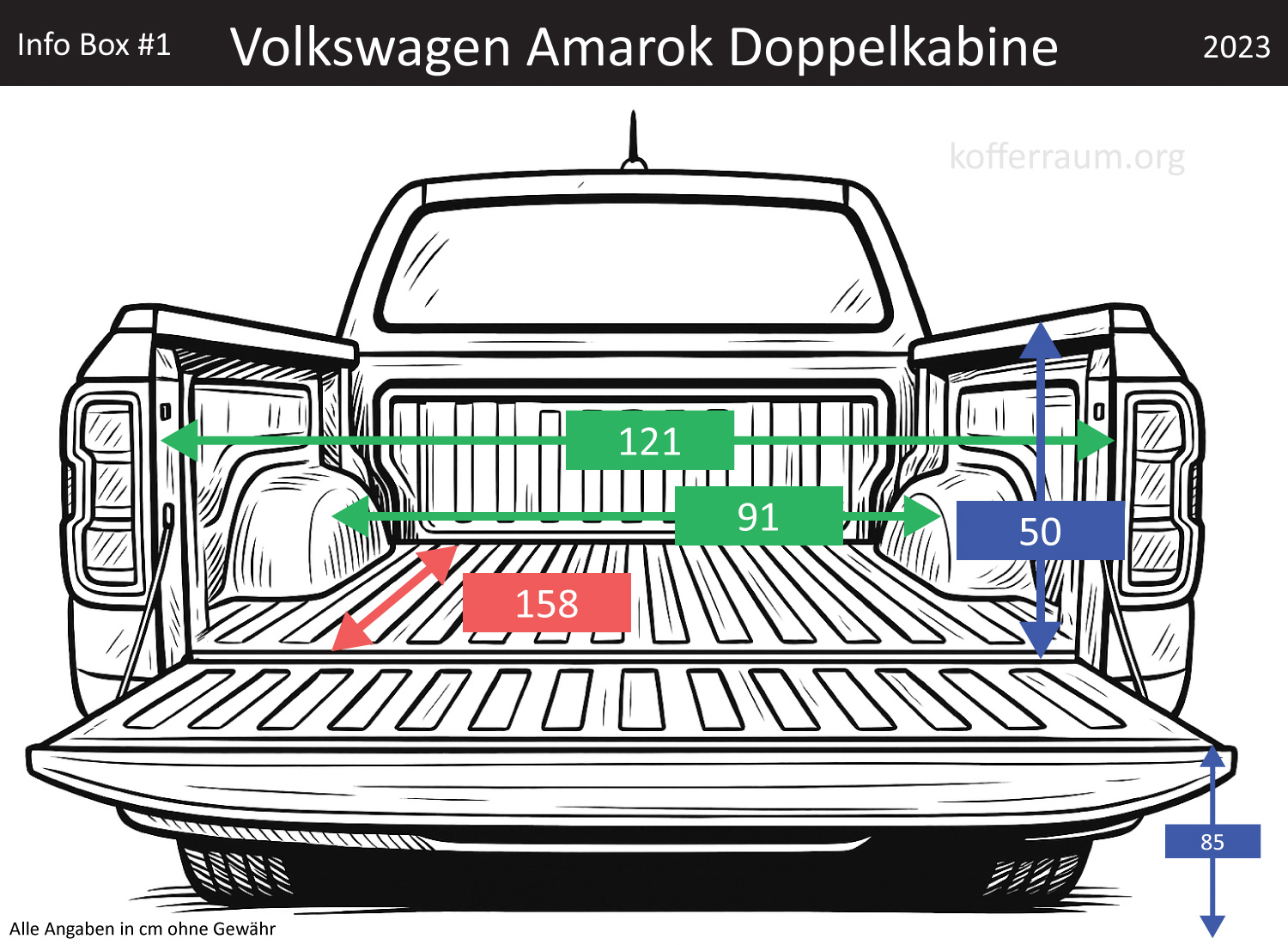 Info Box #1 Volkswagen Amarok Doppelkabine 2023

kofferraum.org

121

91

50

158

85

Alle Angaben in cm ohne Gewähr