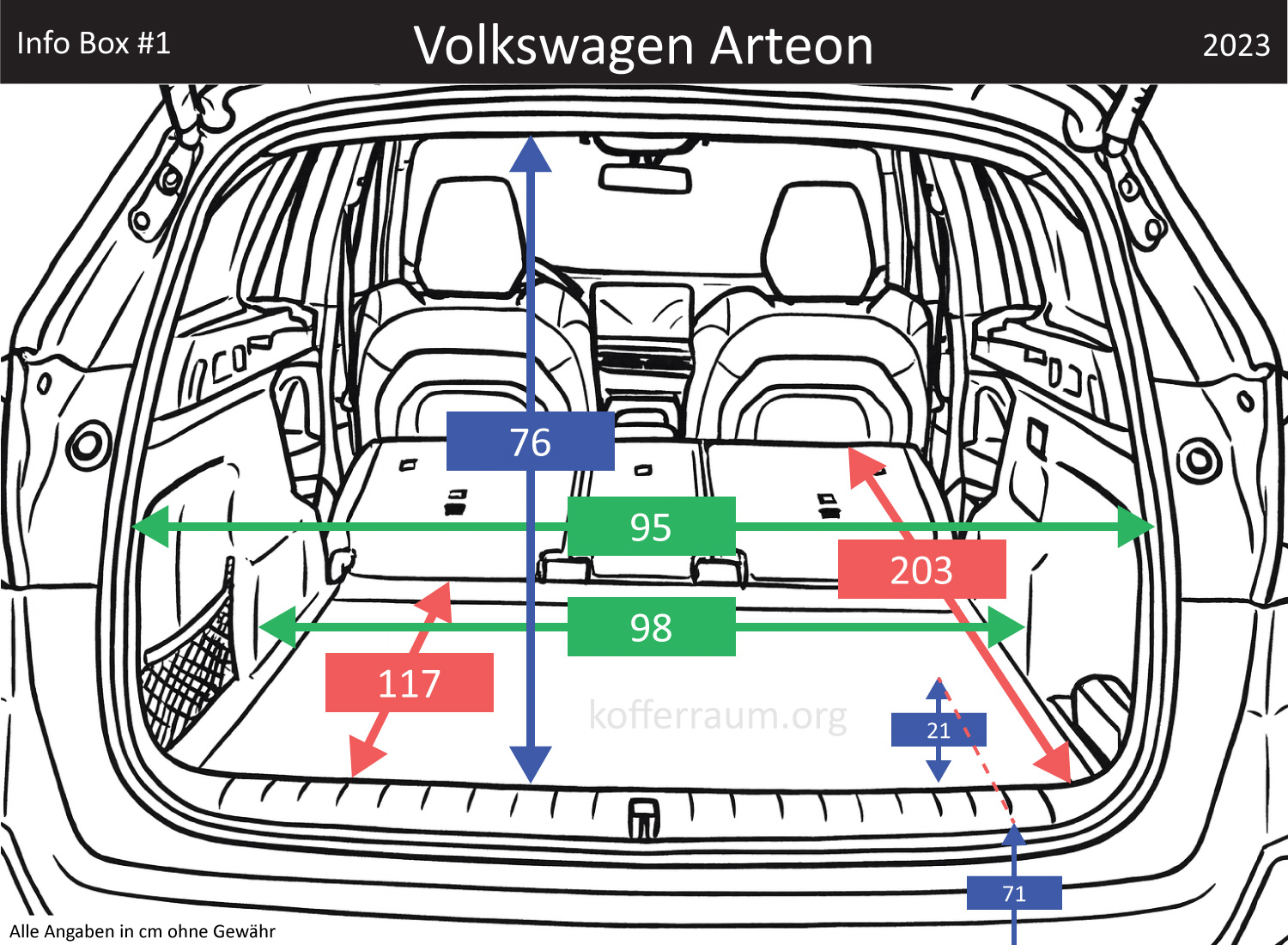 Info Box #1
Volkswagen Arteon
2023

76
95
203
98
117
kofferraum.org
21
71

Alle Angaben in cm ohne Gewähr