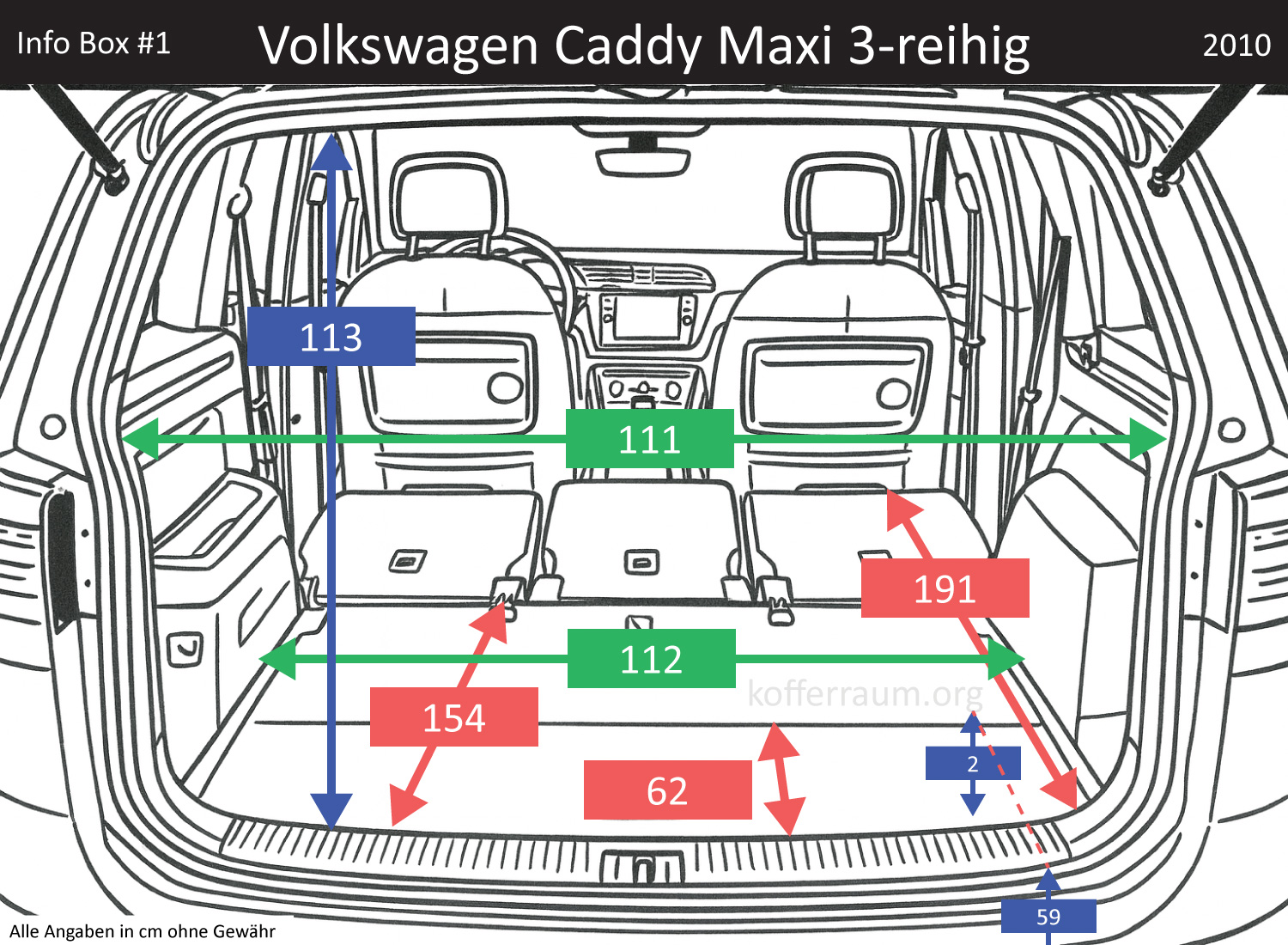 Info Box #1 Volkswagen Caddy Maxi 3-reihig 2010

113

111

191

112

kofferraum.org

154

62

2

59

Alle Angaben in cm ohne Gewähr